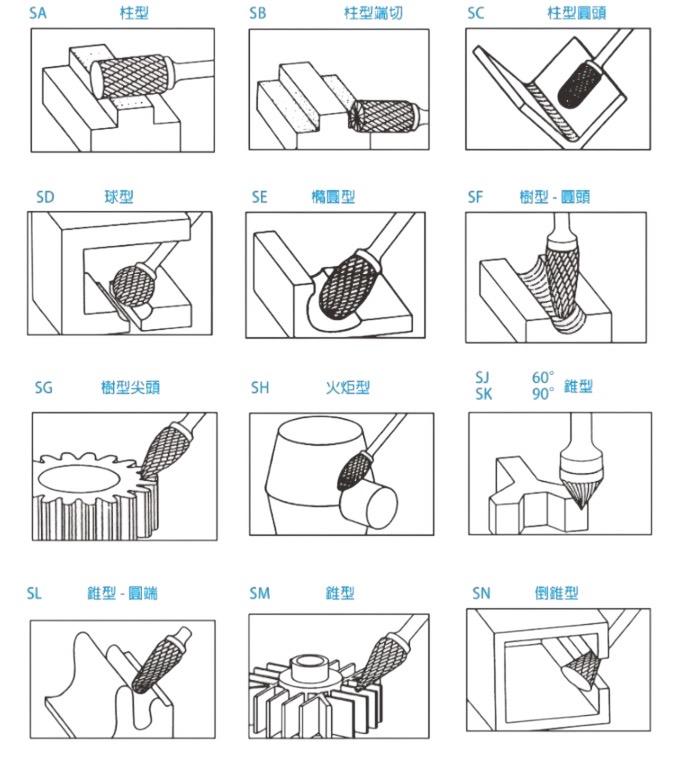 SA 柱型

SB 柱型端切

SC 柱型圓頭

SD 球型

SE 橢圓型

SF 樹型 - 圓頭

SG 樹型尖頭

SH 火炬型

SJ 60°
SK 90° 錐型

SL 錐型 - 圓端

SM 錐型

SN 倒錐型